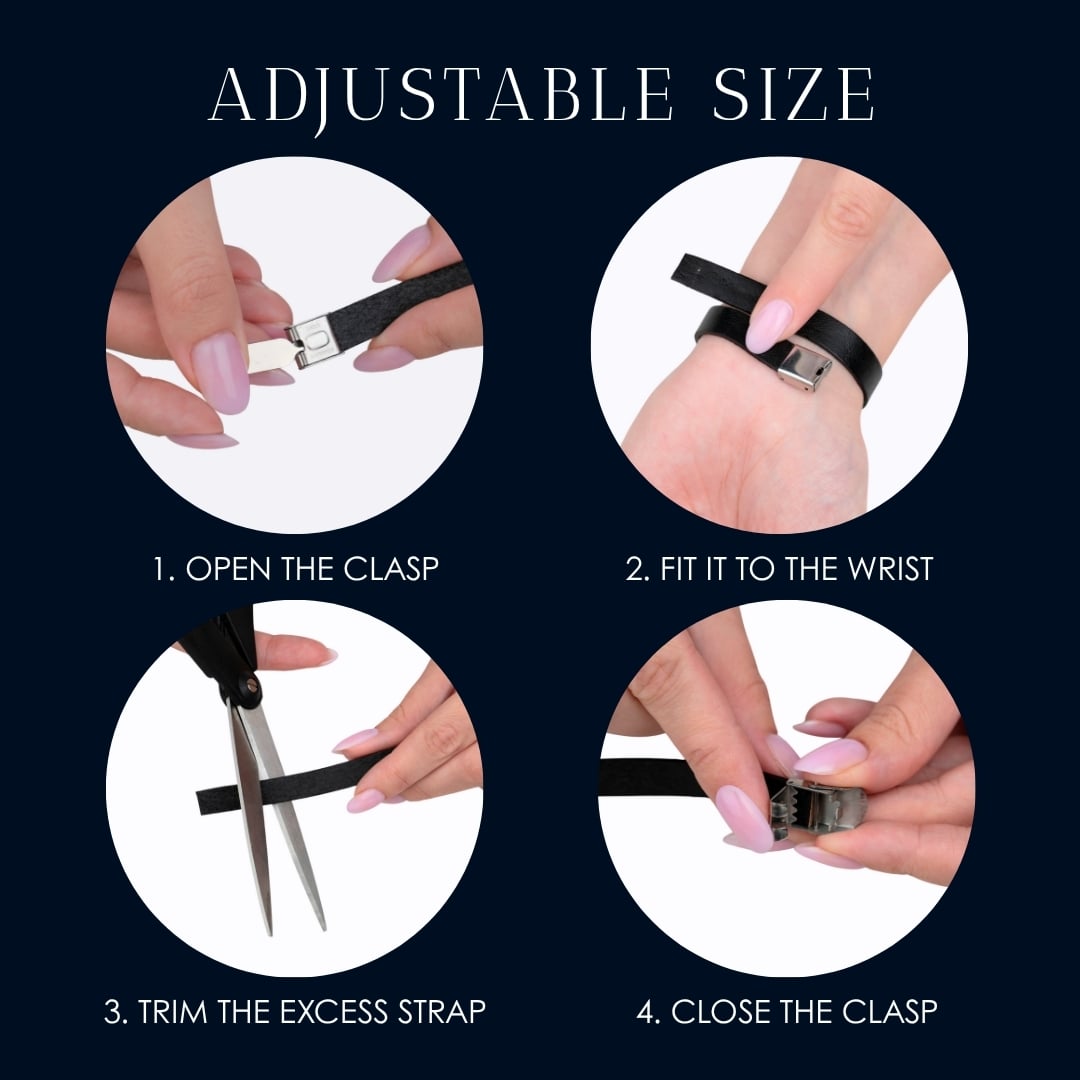 ADJUSTABLE SIZE

1. OPEN THE CLASP

2. FIT IT TO THE WRIST

3. TRIM THE EXCESS STRAP

4. CLOSE THE CLASP